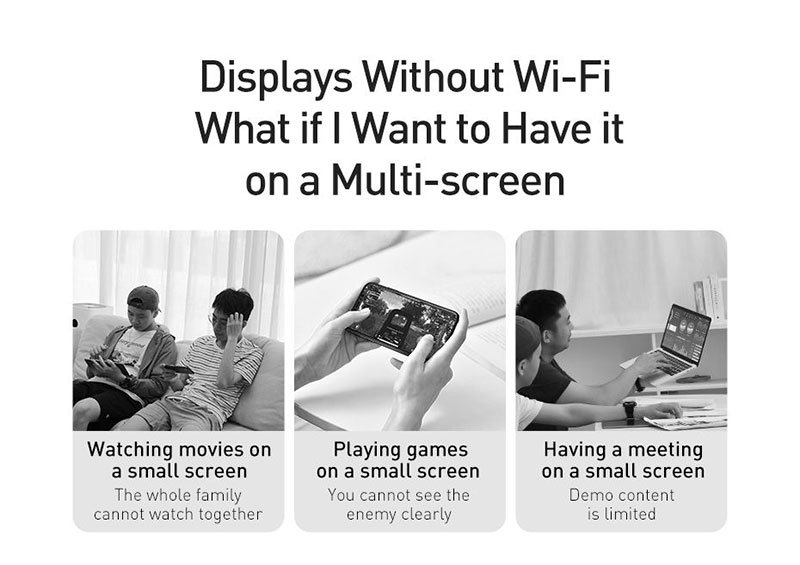 Displays Without Wi-Fi
What if I Want to Have it
on a Multi-screen

Watching movies on a small screen
The whole family cannot watch together

Playing games on a small screen
You cannot see the enemy clearly

Having a meeting on a small screen
Demo content is limited