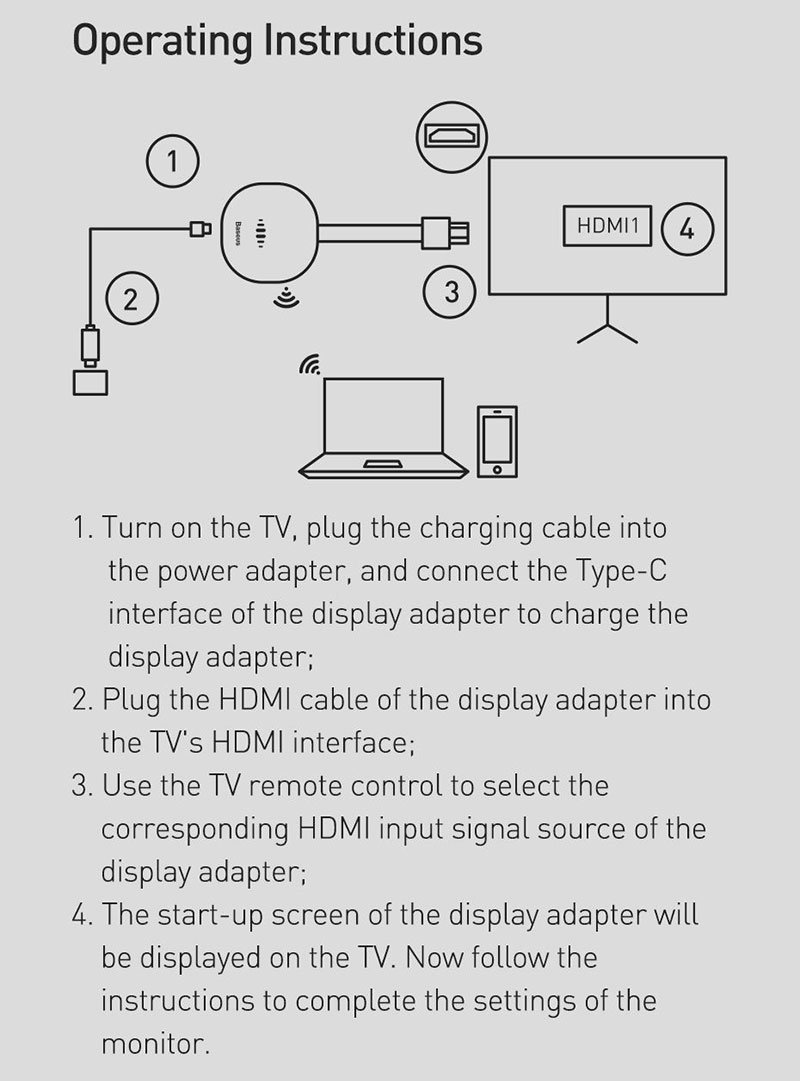 Operating Instructions

1

Baseus

2

3

HDMI1

4

1. Turn on the TV, plug the charging cable into the power adapter, and connect the Type-C interface of the display adapter to charge the display adapter;
2. Plug the HDMI cable of the display adapter into the TV's HDMI interface;
3. Use the TV remote control to select the corresponding HDMI input signal source of the display adapter;
4. The start-up screen of the display adapter will be displayed on the TV. Now follow the instructions to complete the settings of the monitor.