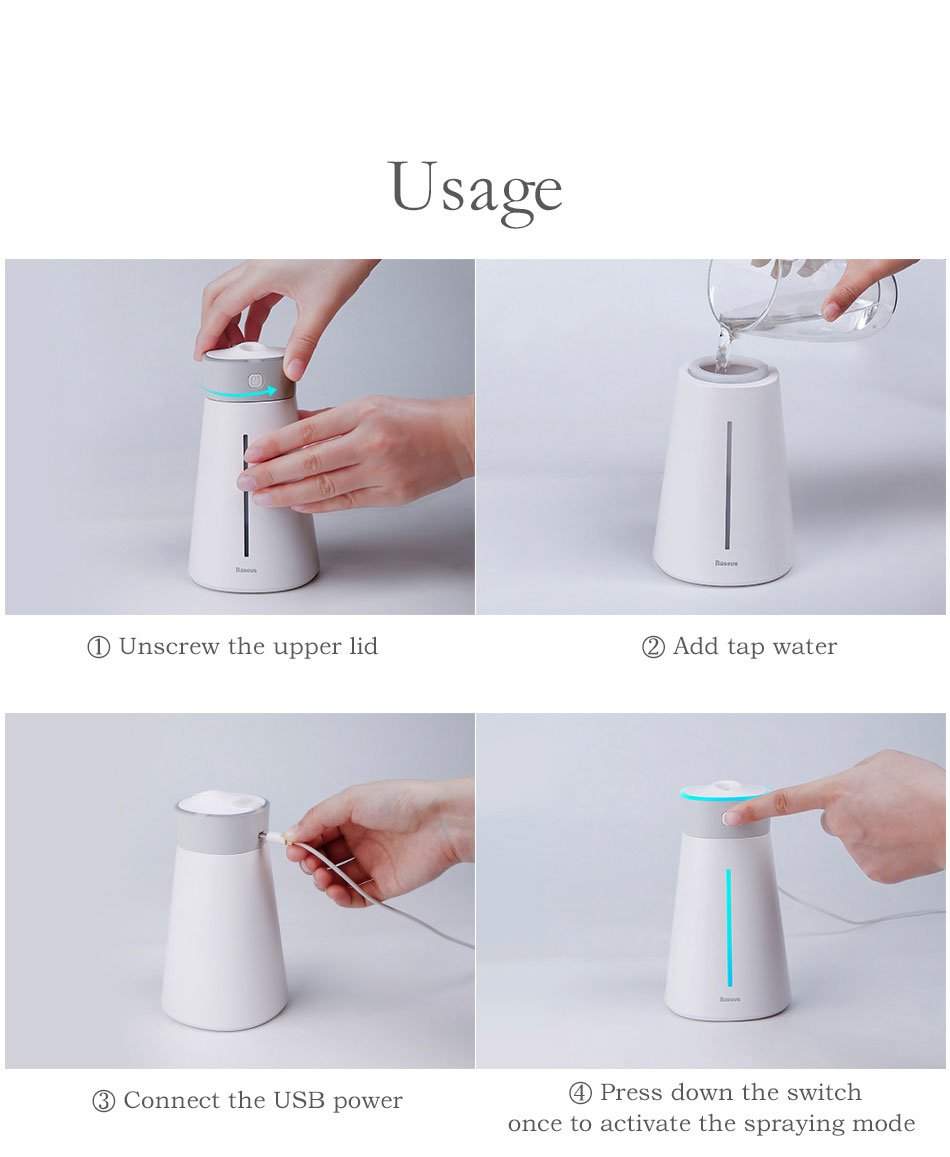 Usage

Baseus

① Unscrew the upper lid

Baseus

② Add tap water

③ Connect the USB power

Baseus

④ Press down the switch once to activate the spraying mode