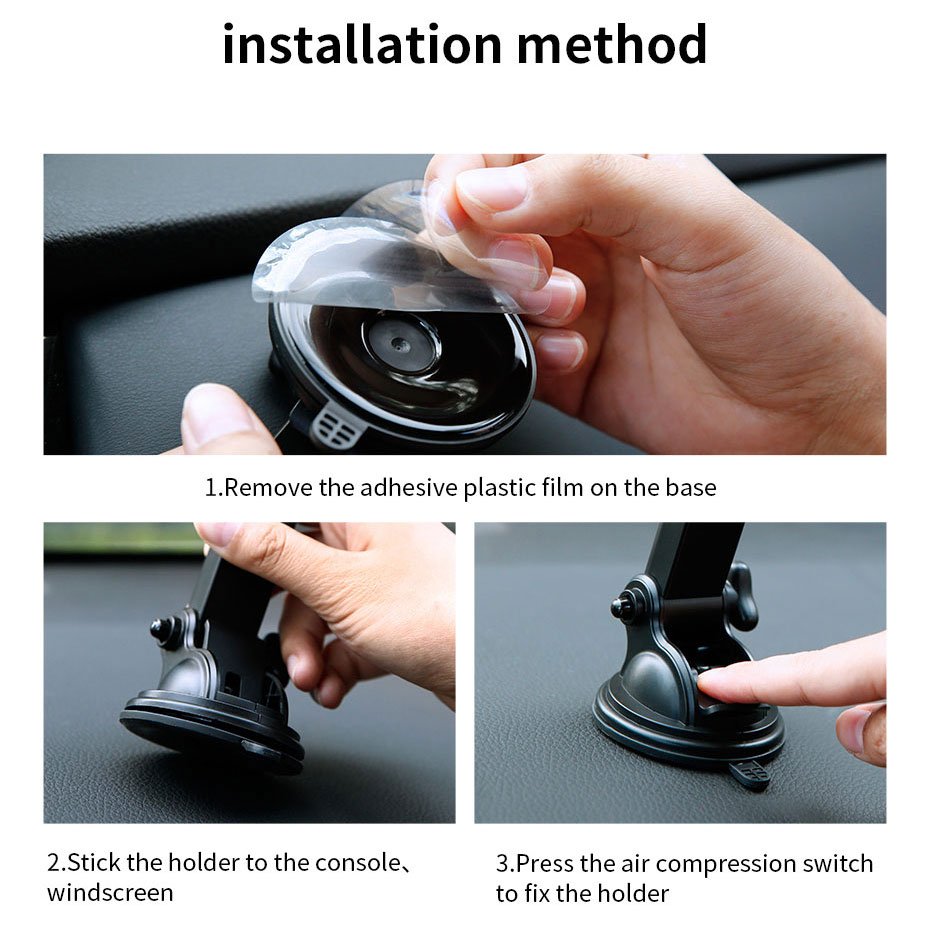 installation method

1.Remove the adhesive plastic film on the base

2.Stick the holder to the console、windscreen

3.Press the air compression switch to fix the holder