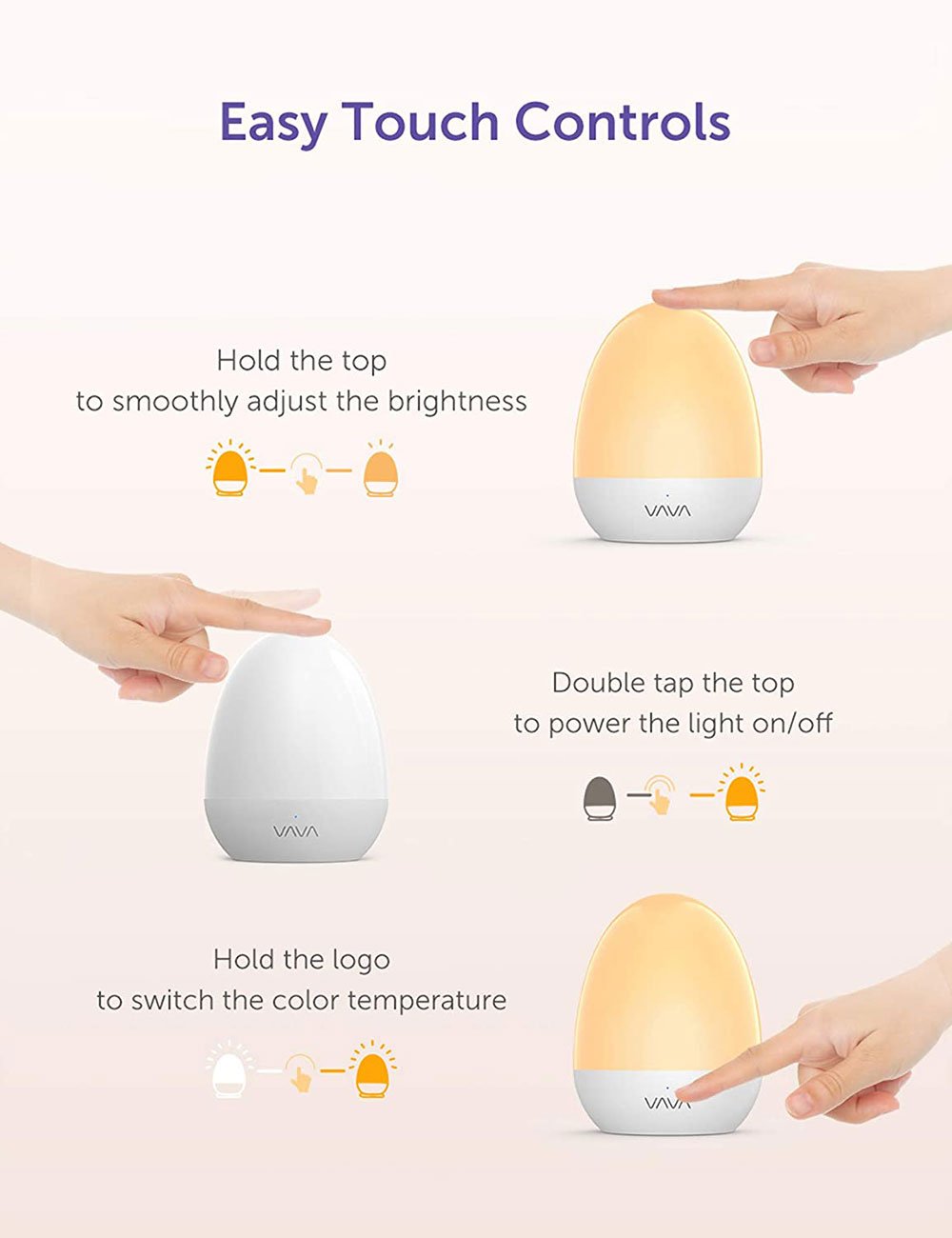 Easy Touch Controls

Hold the top
to smoothly adjust the brightness

VAVA

VAVA

Double tap the top
to power the light on/off

Hold the logo
to switch the color temperature

VAVA